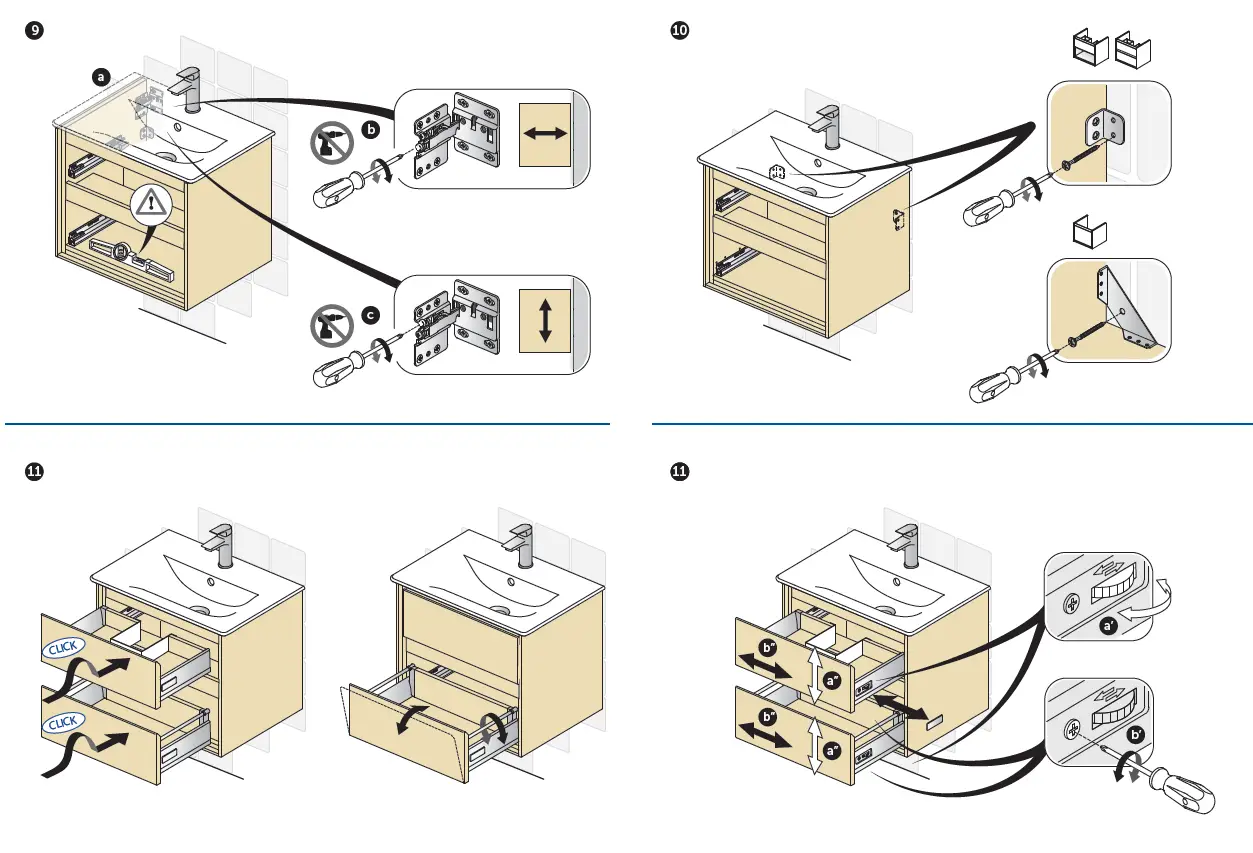 9

a

b

c

10

11

CLICK

CLICK

11

b"

a"

b"

a"

a'

b'