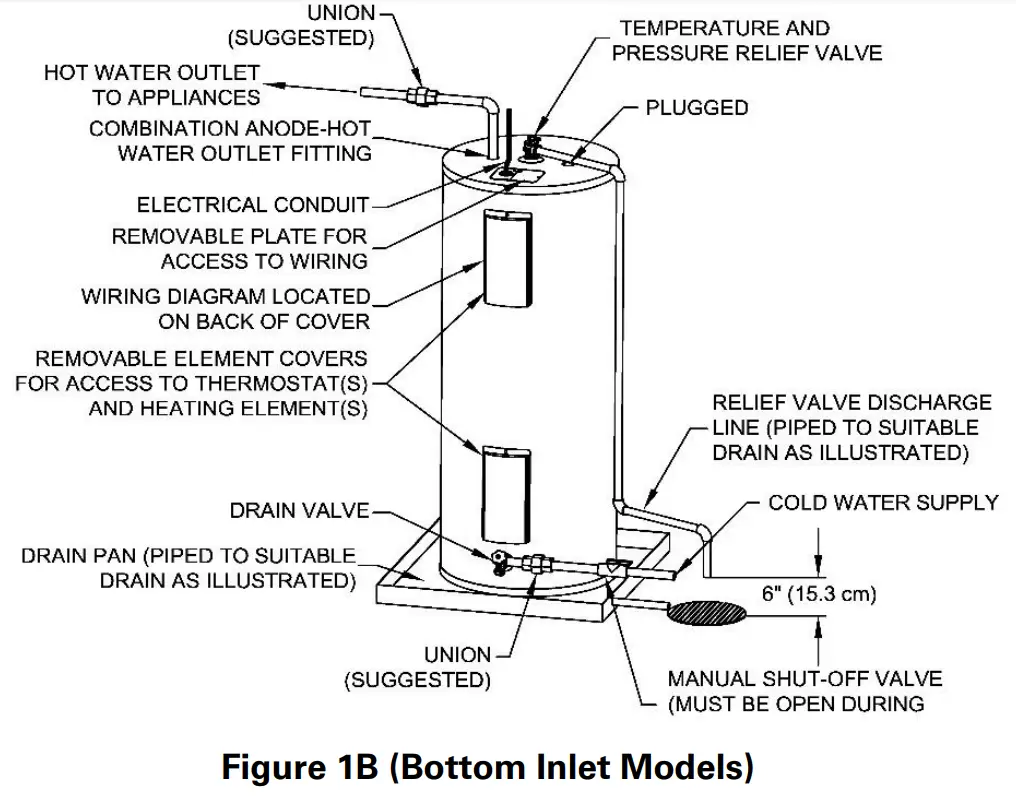 UNION (SUGGESTED)

HOT WATER OUTLET TO APPLIANCES

COMBINATION ANODE-HOT WATER OUTLET FITTING

ELECTRICAL CONDUIT

REMOVABLE PLATE FOR ACCESS TO WIRING

WIRING DIAGRAM LOCATED ON BACK OF COVER

REMOVABLE ELEMENT COVERS FOR ACCESS TO THERMOSTAT(S) AND HEATING ELEMENT(S)

DRAIN VALVE

DRAIN PAN (PIPED TO SUITABLE DRAIN AS ILLUSTRATED)

UNION (SUGGESTED)

TEMPERATURE AND PRESSURE RELIEF VALVE

PLUGGED

RELIEF VALVE DISCHARGE LINE (PIPED TO SUITABLE DRAIN AS ILLUSTRATED)

COLD WATER SUPPLY

6" (15.3 cm)

MANUAL SHUT-OFF VALVE (MUST BE OPEN DURING

Figure 1B (Bottom Inlet Models)