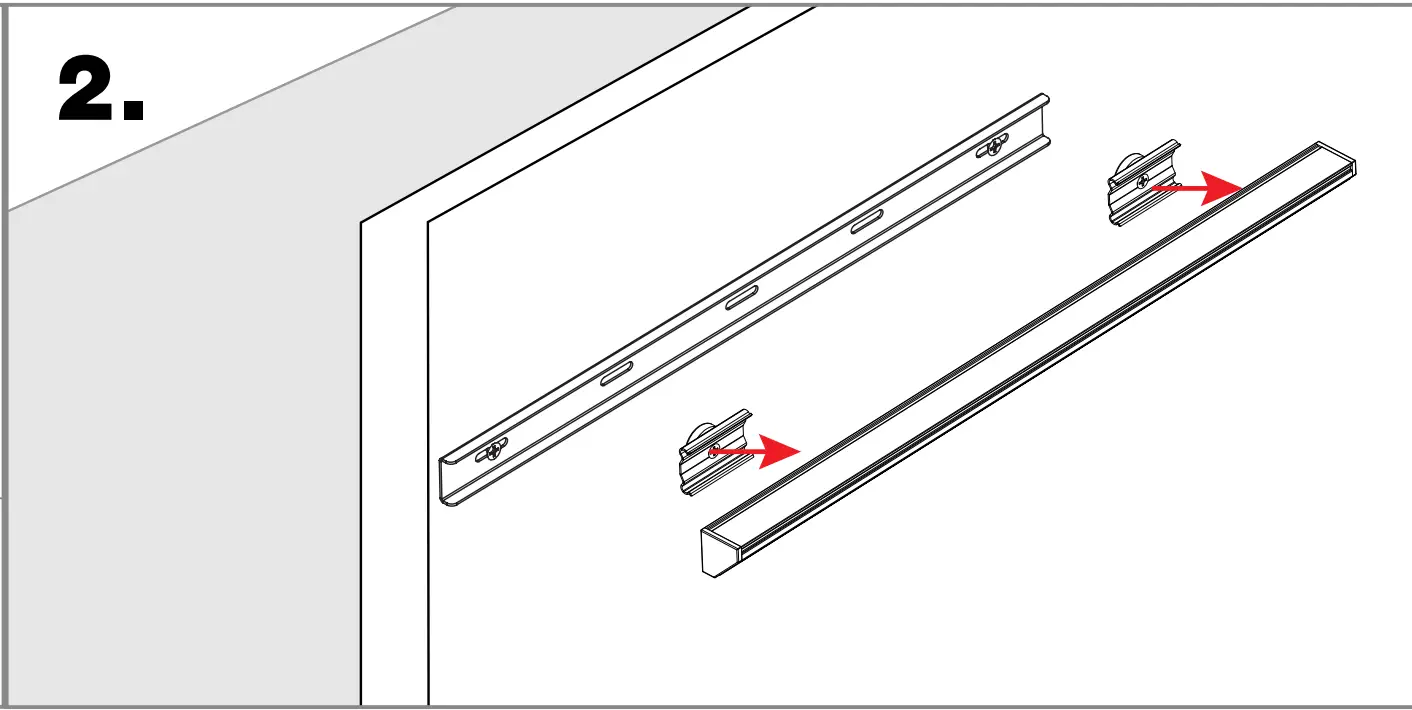 2.