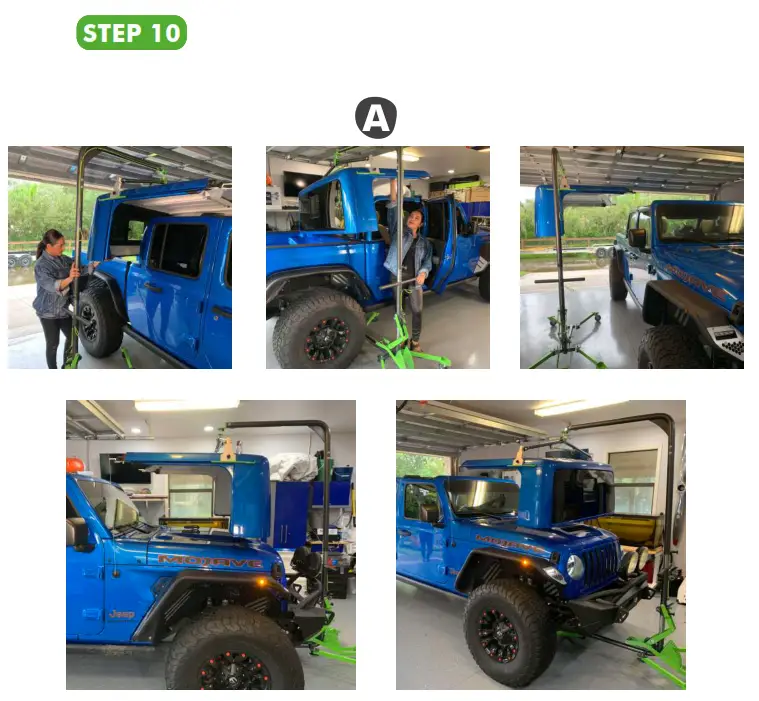 STEP 10

A

MOJAVE

MOJAVE

Jeep

MOJAVE