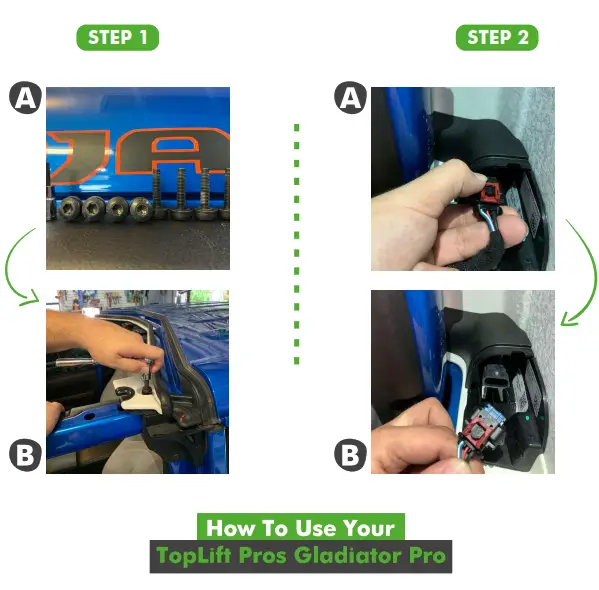 STEP 1

A

B

STEP 2

A

B

How To Use Your
TopLift Pros Gladiator Pro