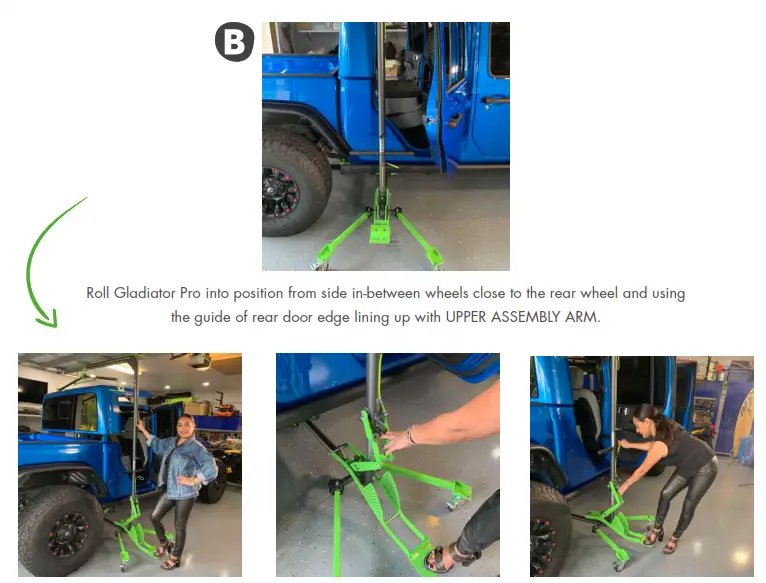 B

Roll Gladiator Pro into position from side in-between wheels close to the rear wheel and using the guide of rear door edge lining up with UPPER ASSEMBLY ARM.