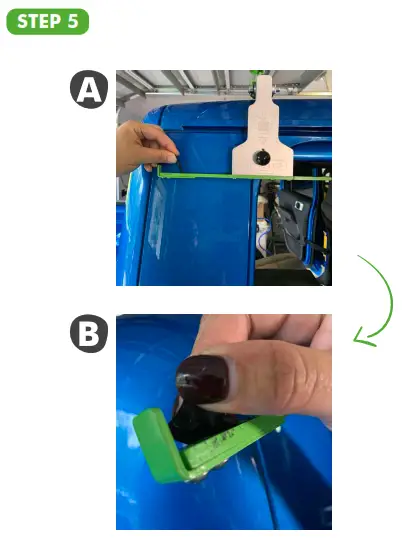 STEP 5

A

B