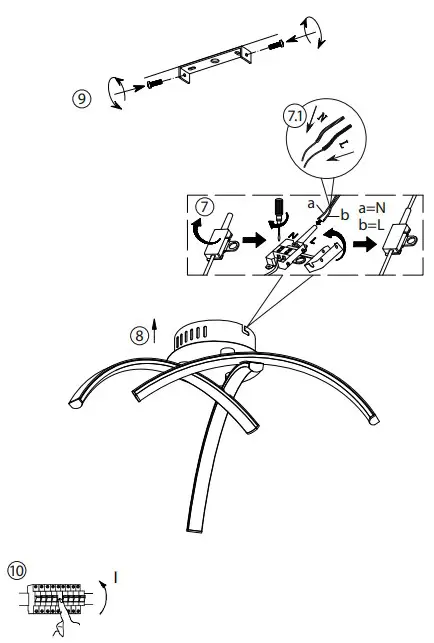 9

7.1
N
L

7
a
b
a=N
b=L
N
L

8

10
I