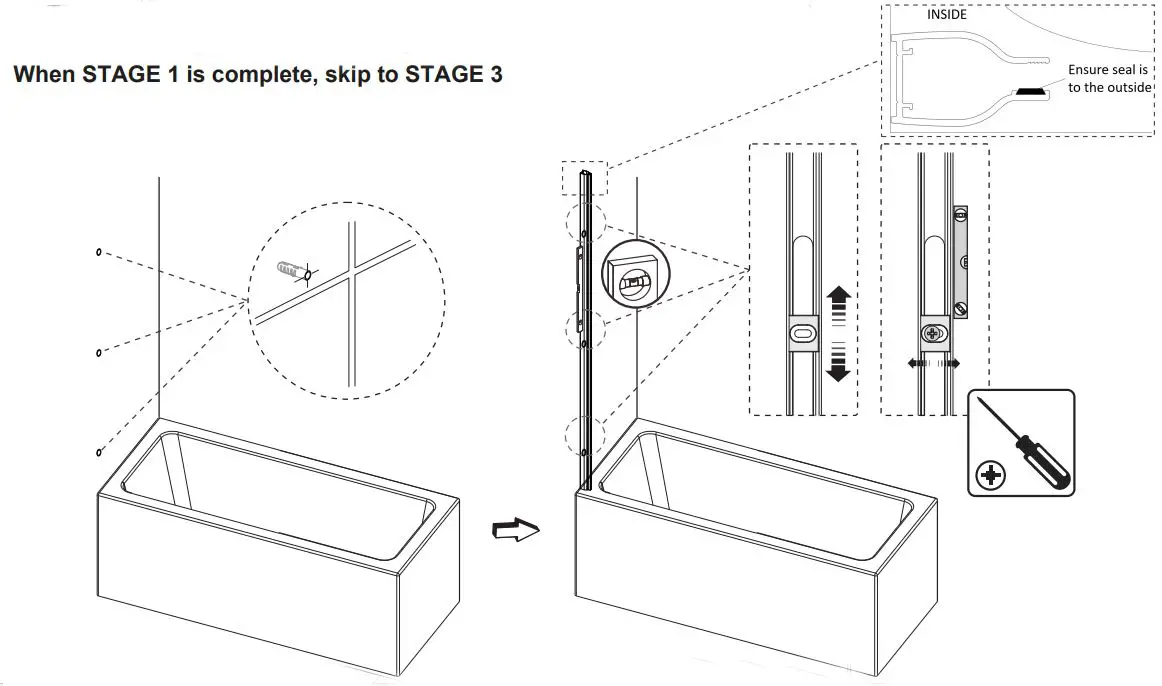 When STAGE 1 is complete, skip to STAGE 3

INSIDE

Ensure seal is to the outside