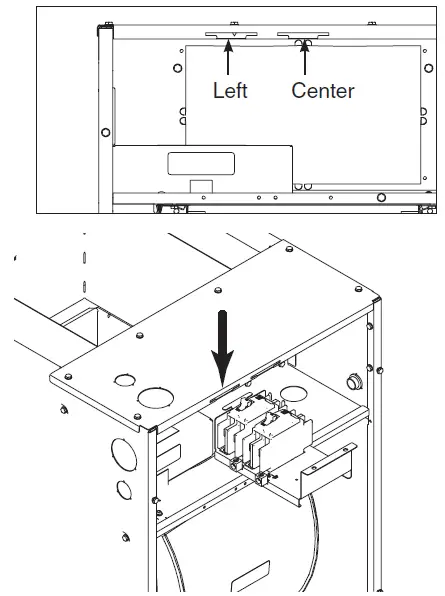 Left
Center