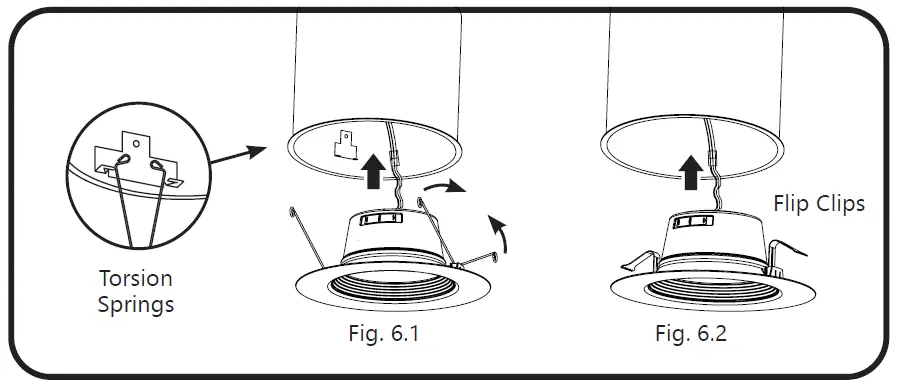 Torsion Springs

Fig. 6.1

Flip Clips

Fig. 6.2