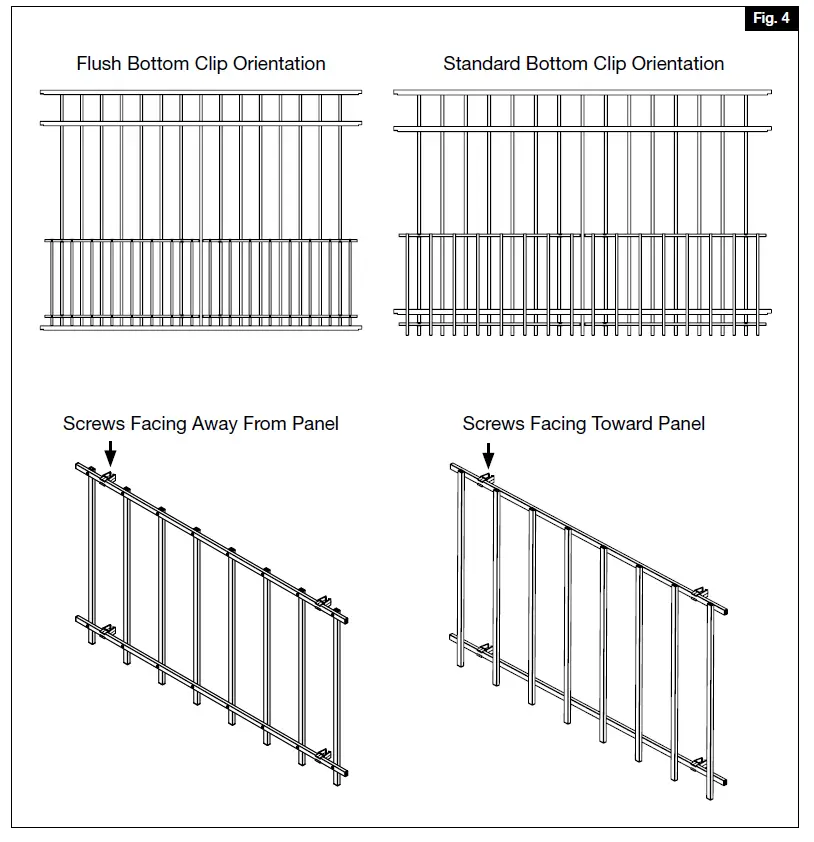 Fig. 4

Flush Bottom Clip Orientation

Standard Bottom Clip Orientation

Screws Facing Away From Panel

Screws Facing Toward Panel