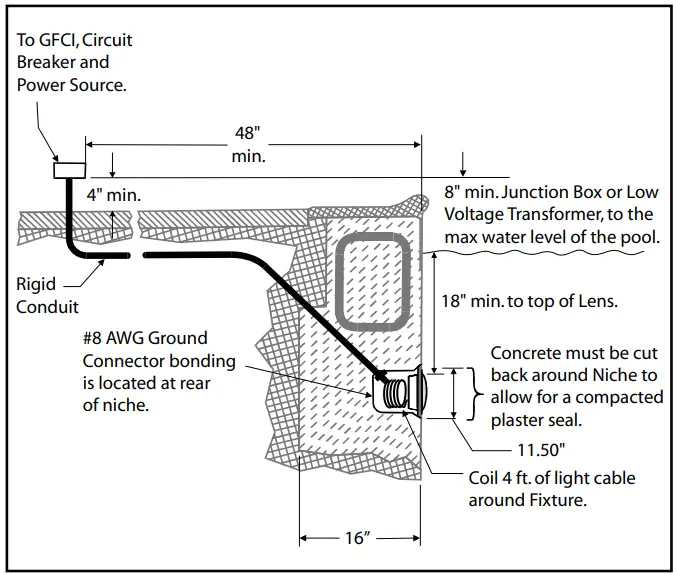 To GFCI, Circuit Breaker and Power Source.

48" min.

4" min.

8" min. Junction Box or Low Voltage Transformer, to the max water level of the pool.

Rigid Conduit

18" min. to top of Lens.

#8 AWG Ground Connector bonding is located at rear of niche.

Concrete must be cut back around Niche to allow for a compacted plaster seal.

11.50"

Coil 4 ft. of light cable around Fixture.

16”