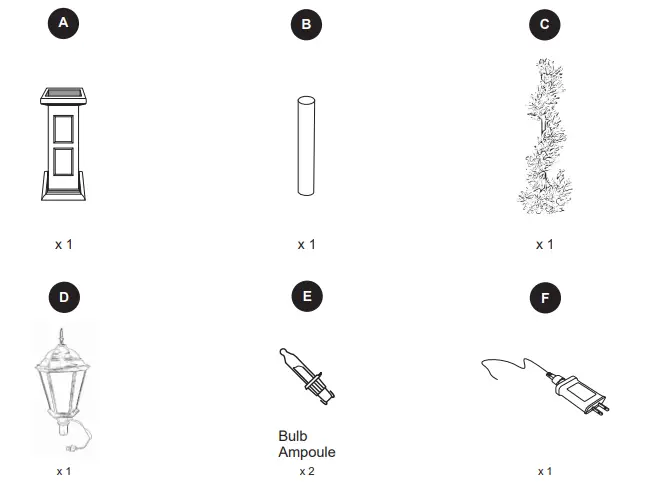 A

x 1

B

x 1

C

x 1

D

x 1

E

Bulb
Ampoule

x 2

F

x 1