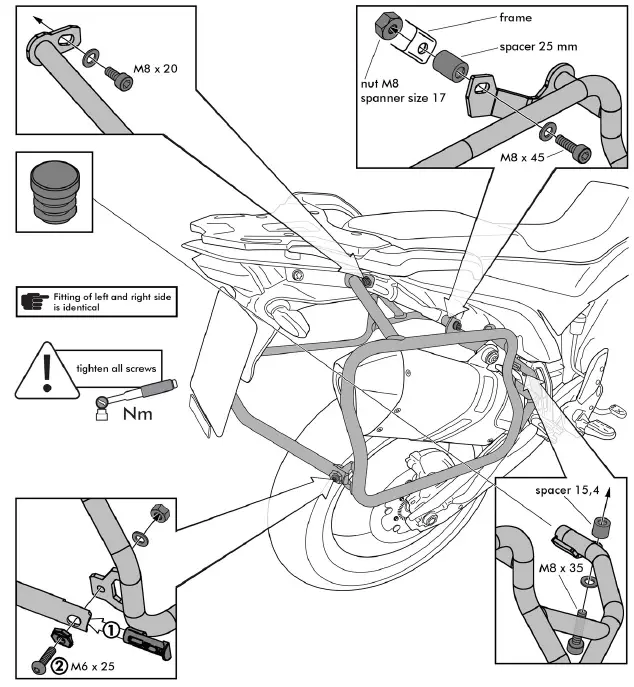 M8 x 20

frame
spacer 25 mm
nut M8
spanner size 17
M8 x 45

Fitting of left and right side is identical

tighten all screws
Nm

spacer 15,4
M8 x 35

1
2 M6 x 25