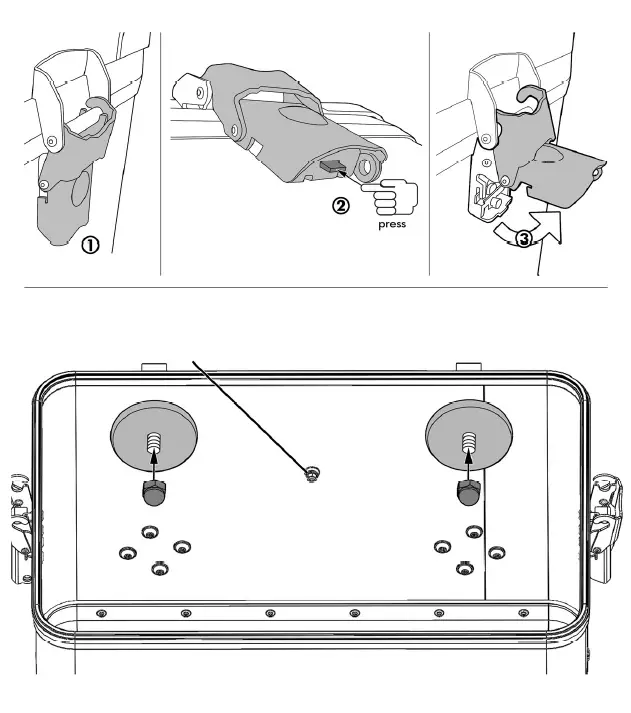 ①

②
press

③