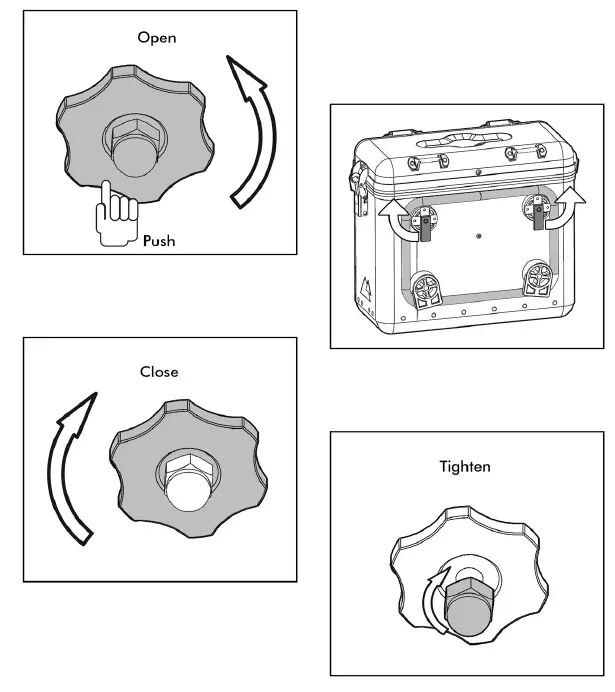 Open

Push

Close

Tighten