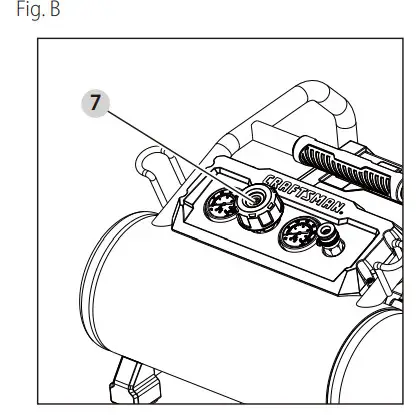 Fig. B

7

CRAFTSMAN.