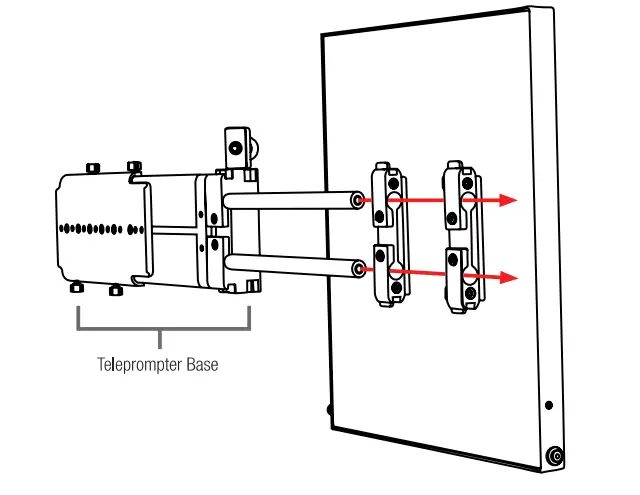 Teleprompter Base