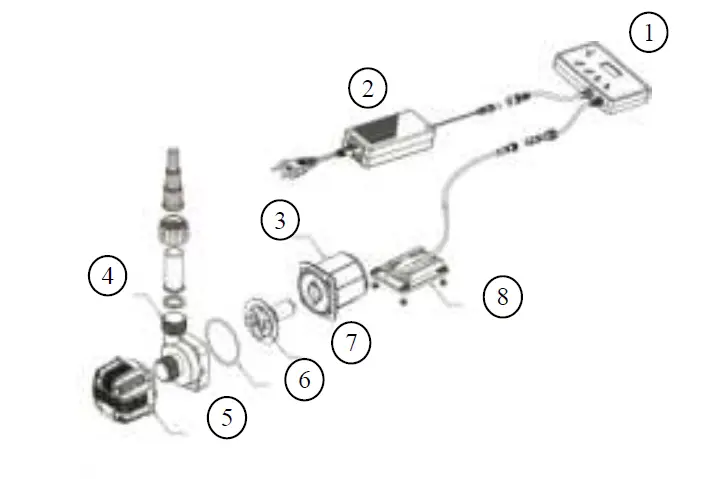 1
2
3
4
8
7
6
5