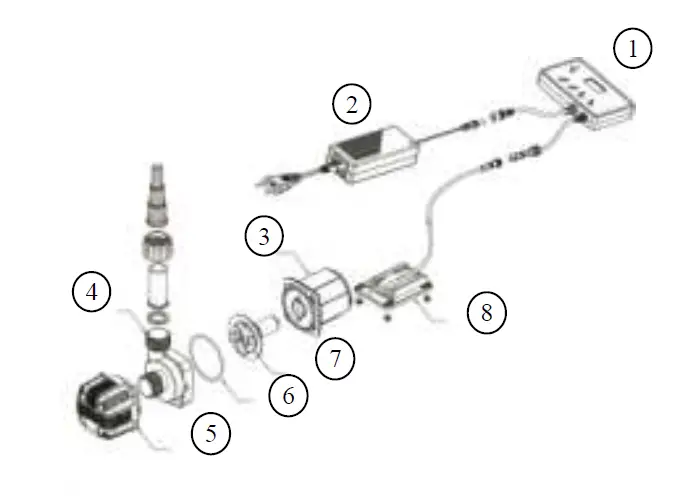 1
2
3
4
8
7
6
5