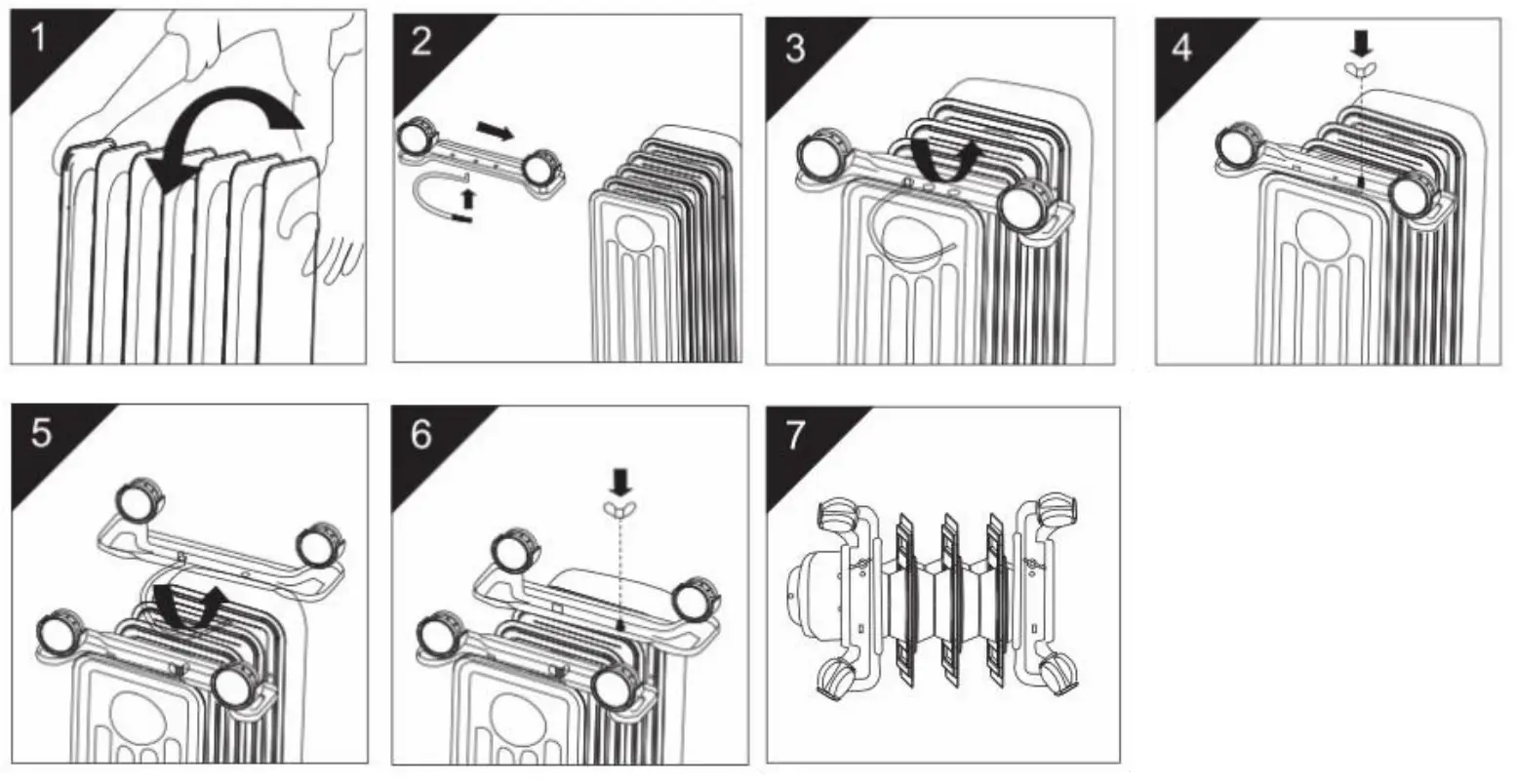 1

2

3

4

5

6

7