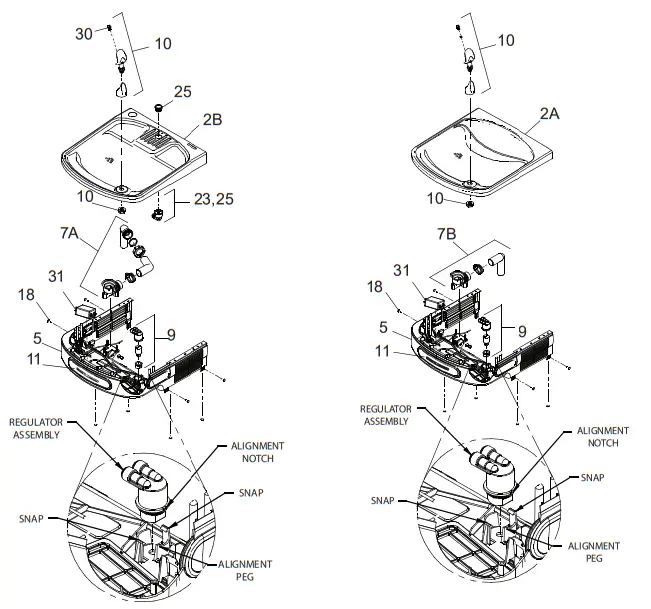 30
10
25
2B
10
23,25
7A
31
18
5
11
9
REGULATOR ASSEMBLY
ALIGNMENT NOTCH
SNAP
SNAP
ALIGNMENT PEG

10
2A
10
7B
31
18
5
11
9
REGULATOR ASSEMBLY
ALIGNMENT NOTCH
SNAP
SNAP
ALIGNMENT PEG