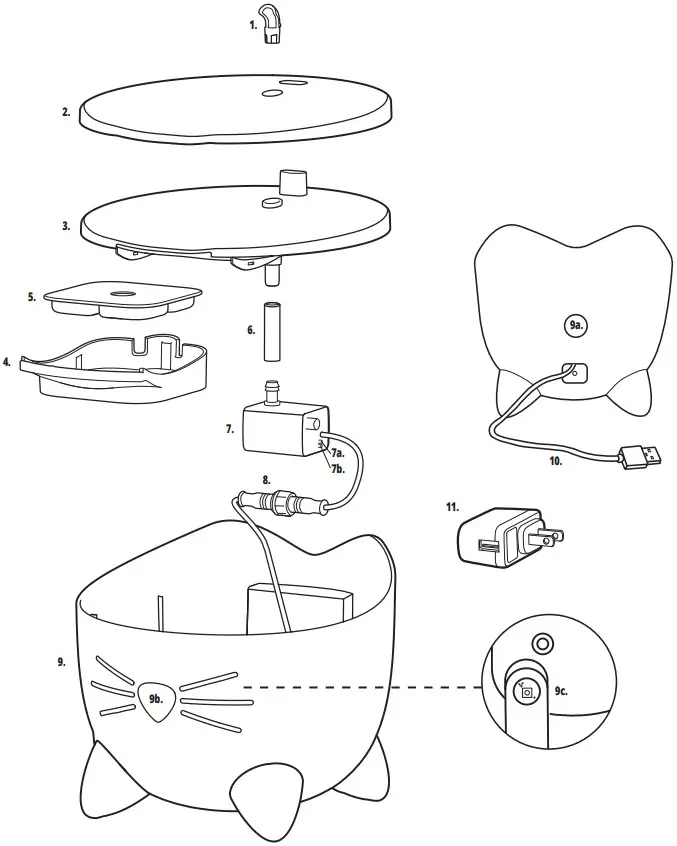 1.

2.

3.

5.

6.

4.

7.

7a.

7b.

8.

9a.

10.

11.

9.

9b.

9c.