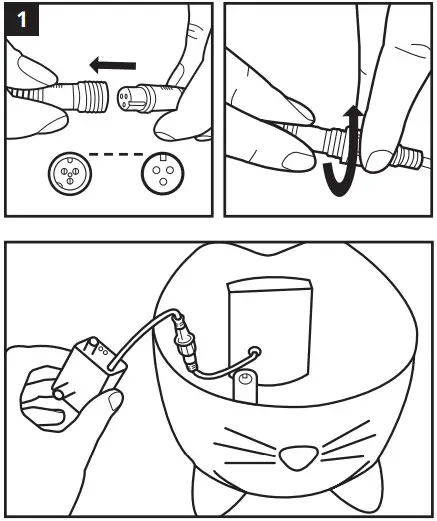 1