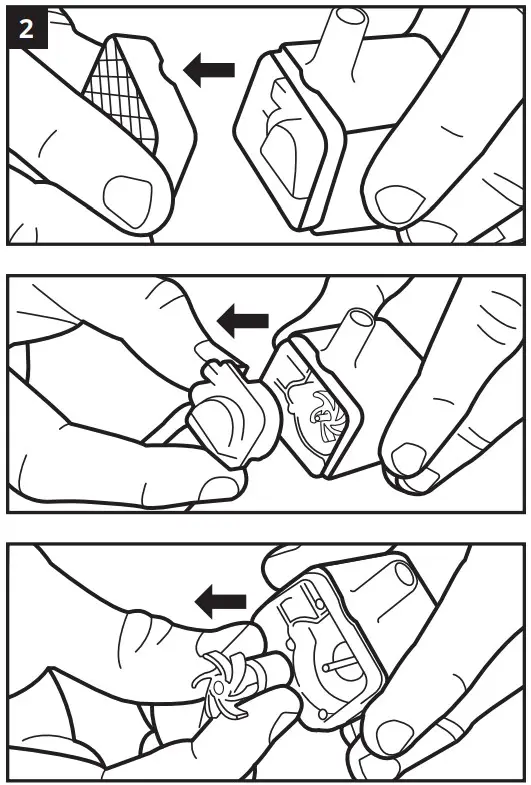 2