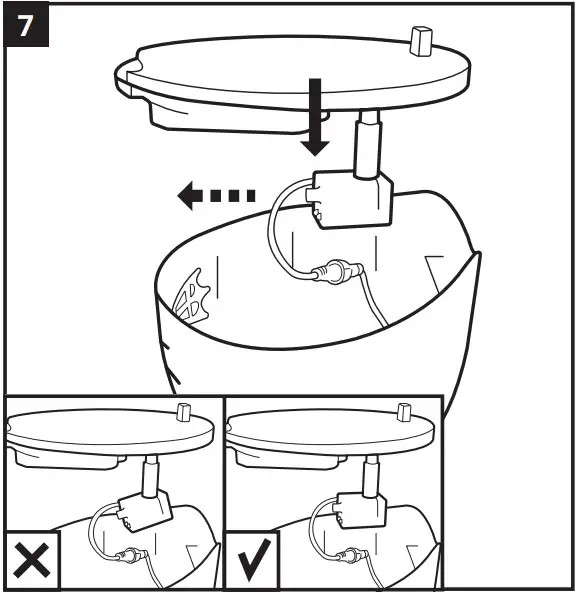 7