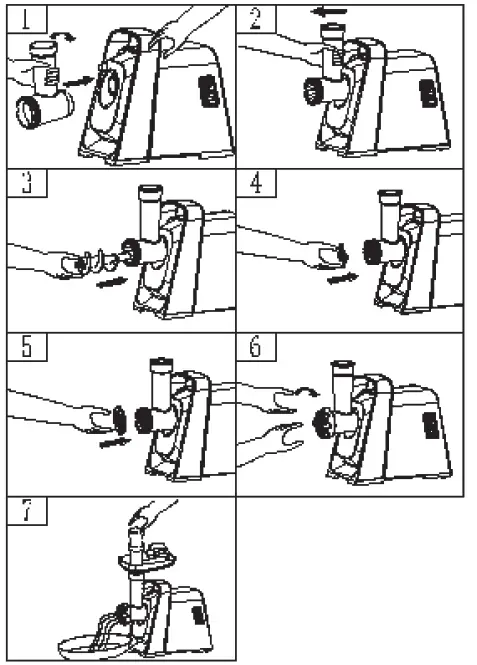 1

2

3

4

5

6

7