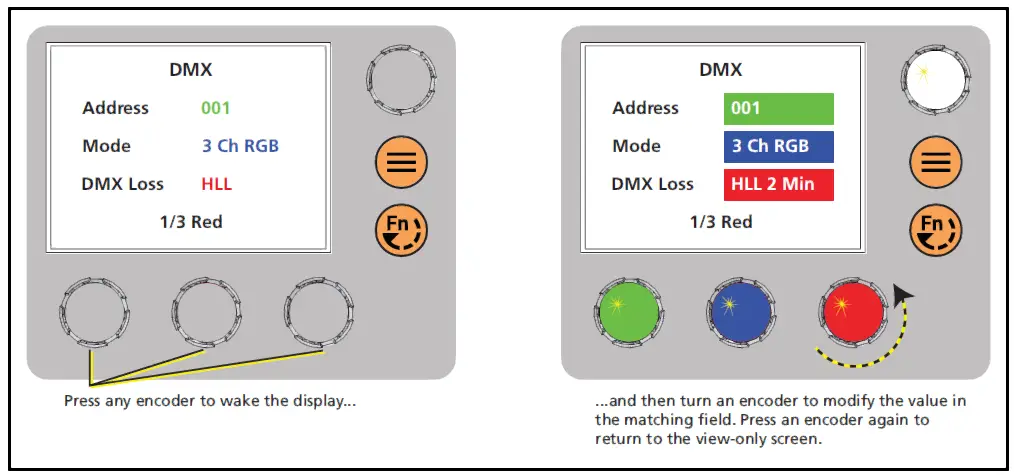 DMX

Address 001

Mode 3 Ch RGB

DMX Loss HLL

1/3 Red

Fn

Press any encoder to wake the display...

DMX

Address 001

Mode 3 Ch RGB

DMX Loss HLL 2 Min

1/3 Red

Fn

...and then turn an encoder to modify the value in the matching field. Press an encoder again to return to the view-only screen.