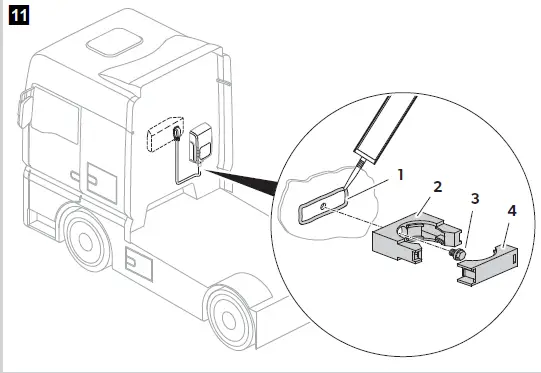 11

1
2
3
4