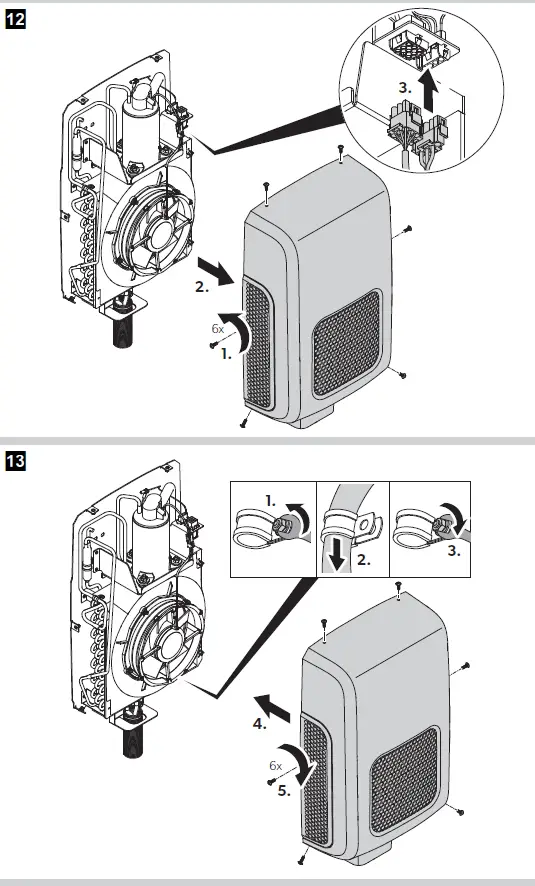 12

3.

2.

6x

1.

13

1.

2.

3.

4.

6x

5.