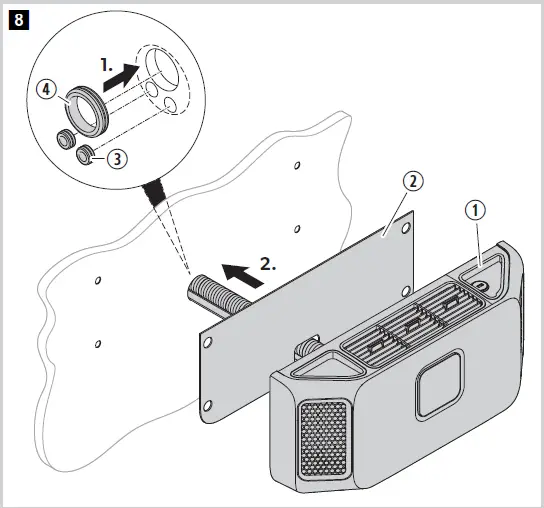 8
1.
4
3
2
1
2.