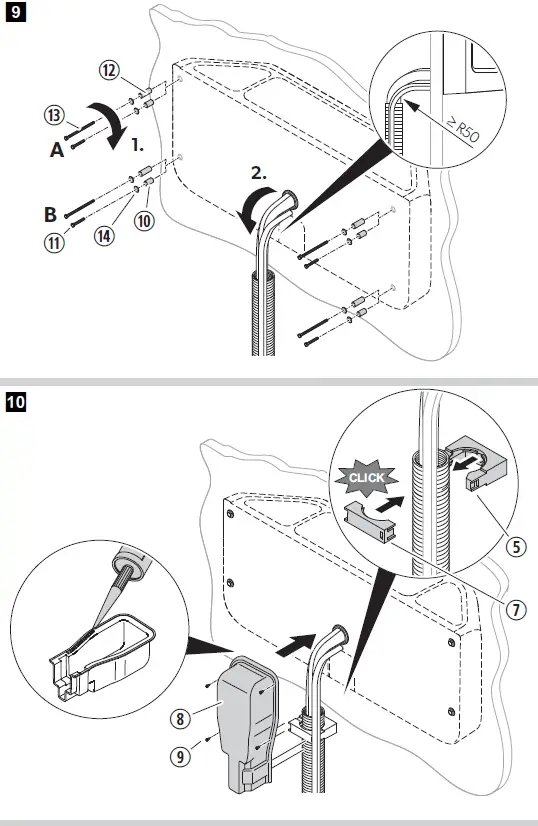 9

12
13
A
1.
B
11
14
10
2.
≥ R50

10

CLICK
5
7
8
9