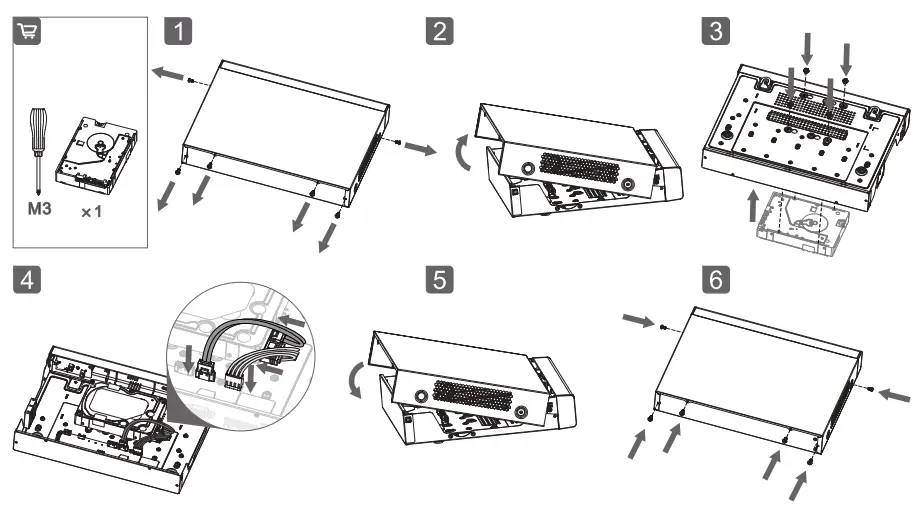 M3
×1

1

2

3

4

5

6