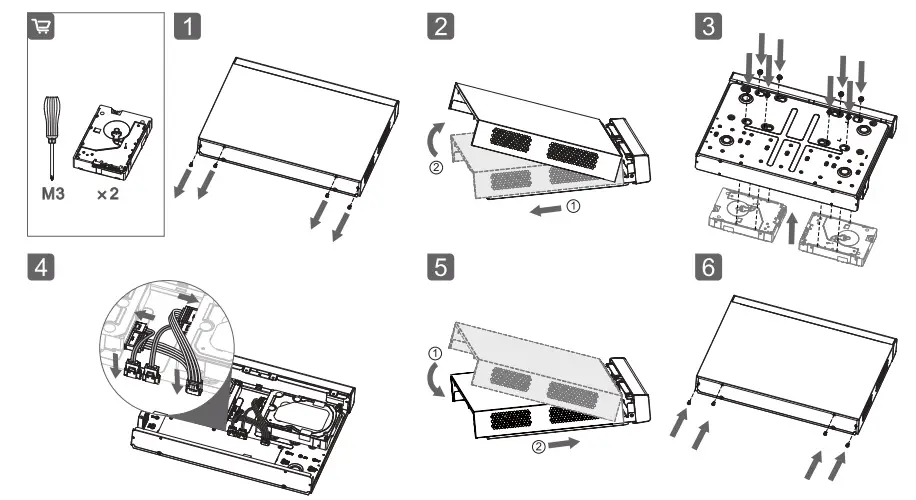 M3
×2
1
2
②
①
3
4
5
①
②
6