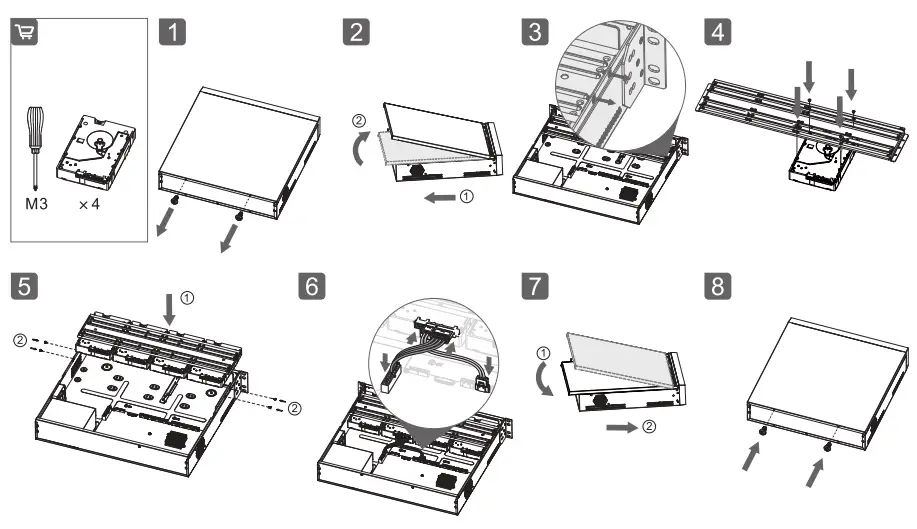 M3
× 4

1

2
②
①

3

4

5
①
②
②

6

7
①
②

8