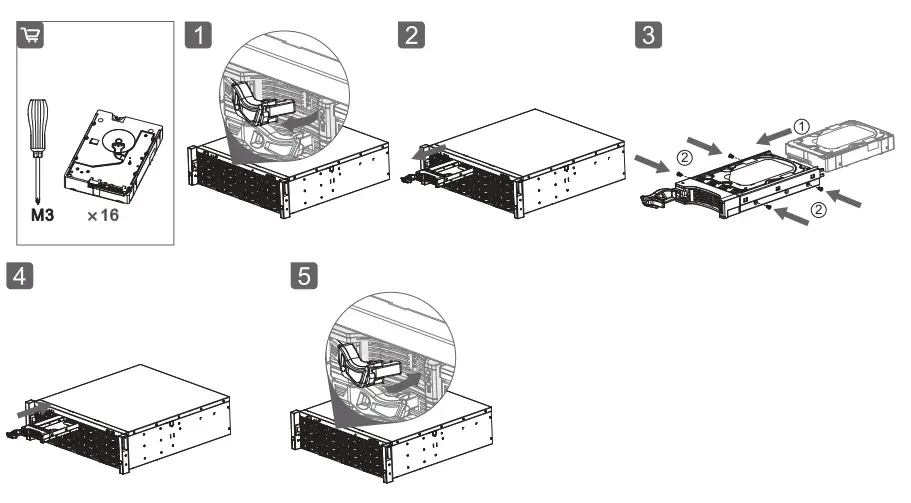 M3
×16
1
2
3
①
②
②
4
5