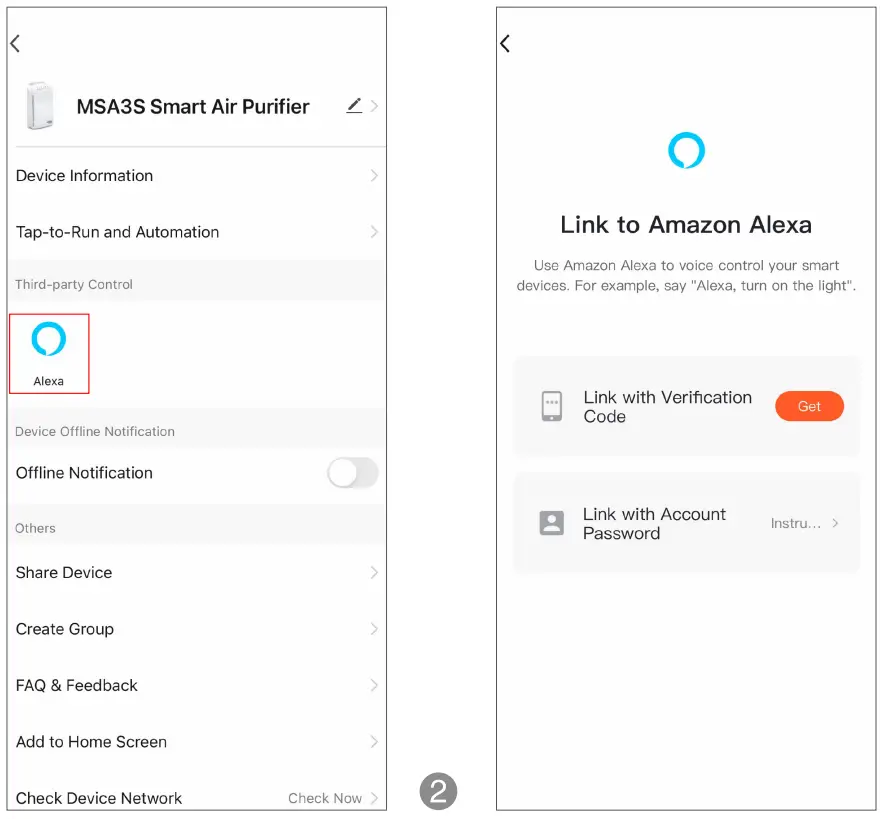 MSA3S Smart Air Purifier

Device Information

Tap-to-Run and Automation

Third-party Control

Alexa

Device Offline Notification

Offline Notification

Others

Share Device

Create Group

FAQ & Feedback

Add to Home Screen

Check Device Network

Check Now

2

Link to Amazon Alexa

Use Amazon Alexa to voice control your smart devices. For example, say "Alexa, turn on the light".

Link with Verification Code

Get

Link with Account Password

Instru...