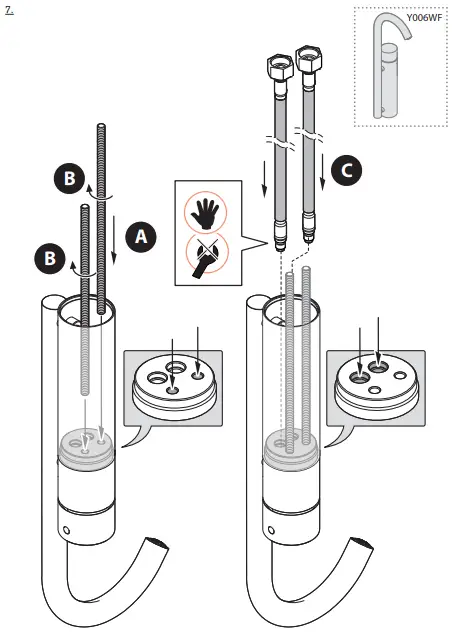 7.

Y006WF

B

B

A

C