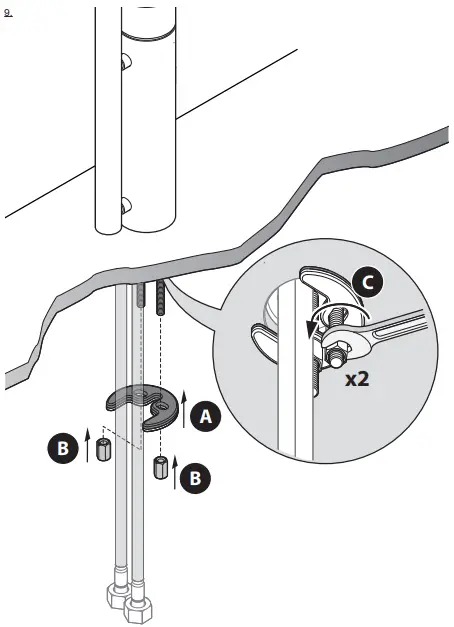 9.

C

x2

A

B

B