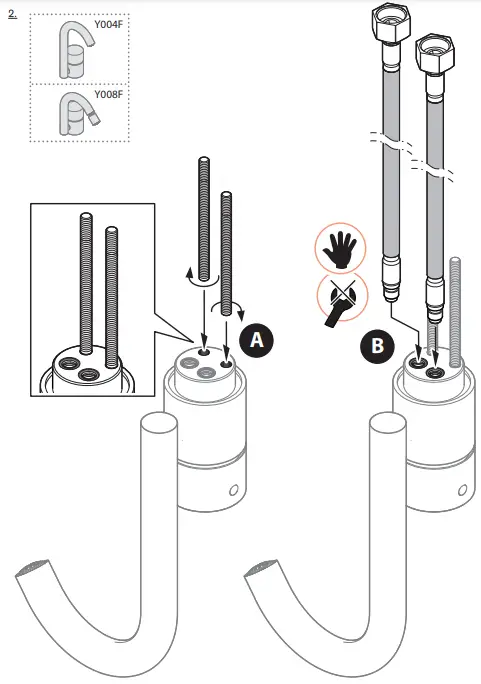 2.

Y004F

Y008F

A

B