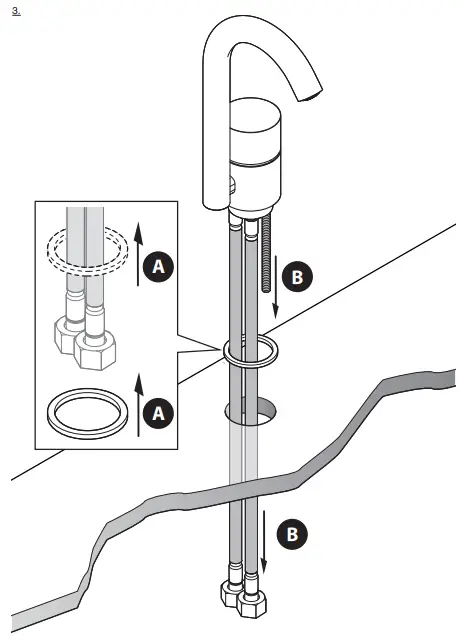 3.

A

A

B

B