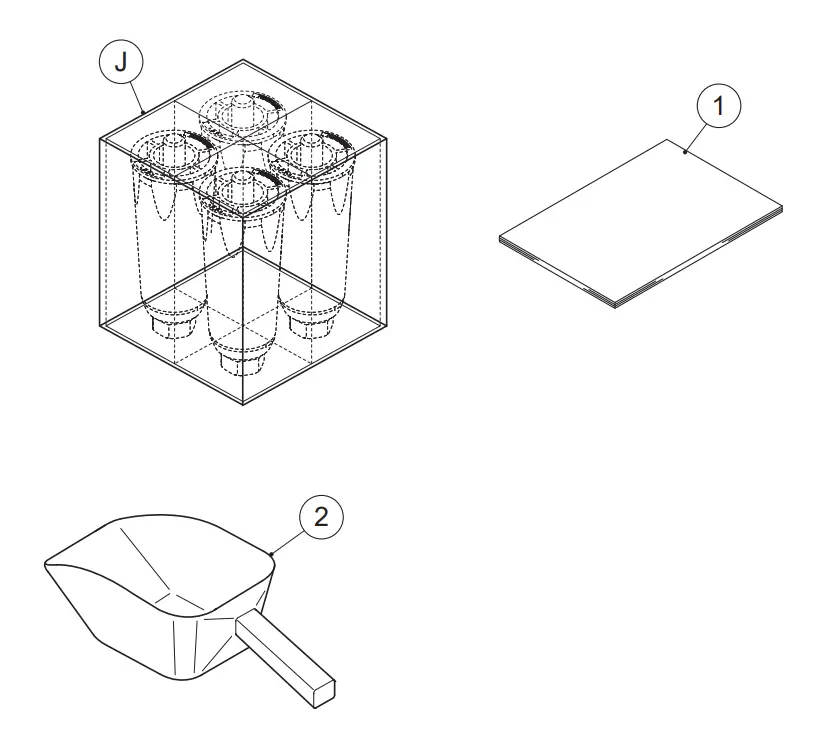 J

1

2