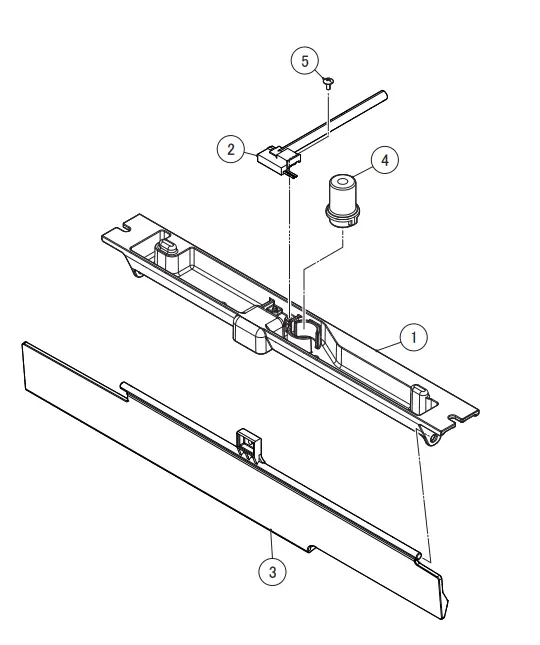 5
2
4
1
3