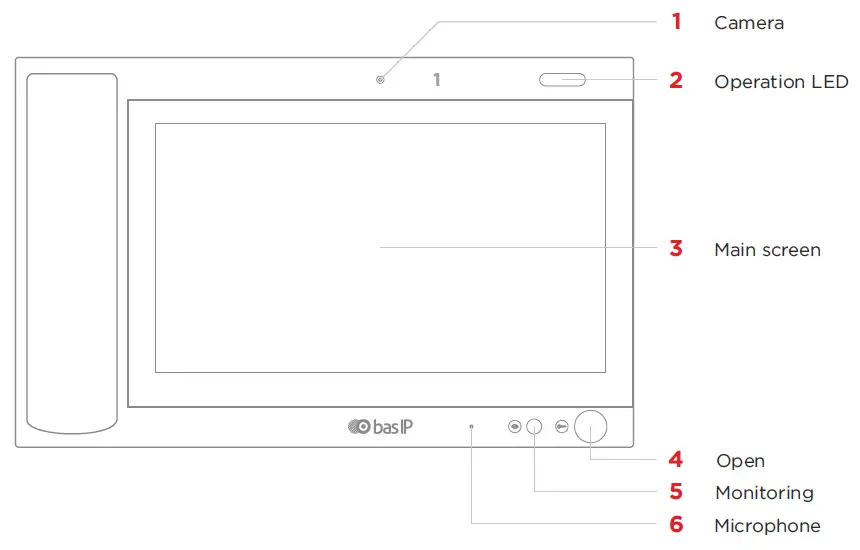 1 Camera

1

2 Operation LED

3 Main screen

bas IP

4 Open

5 Monitoring

6 Microphone