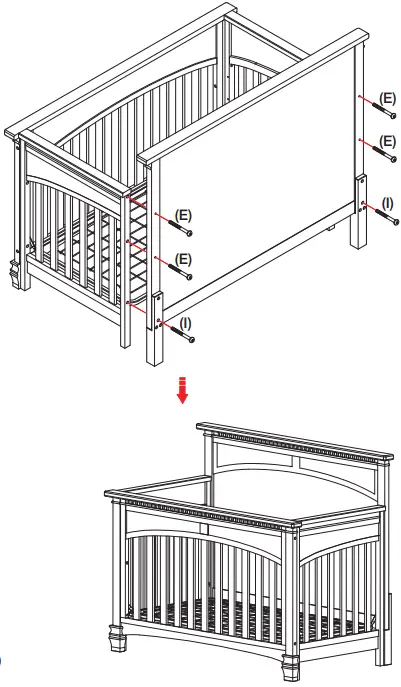 (E)
(E)
(I)
(E)
(E)
(I)