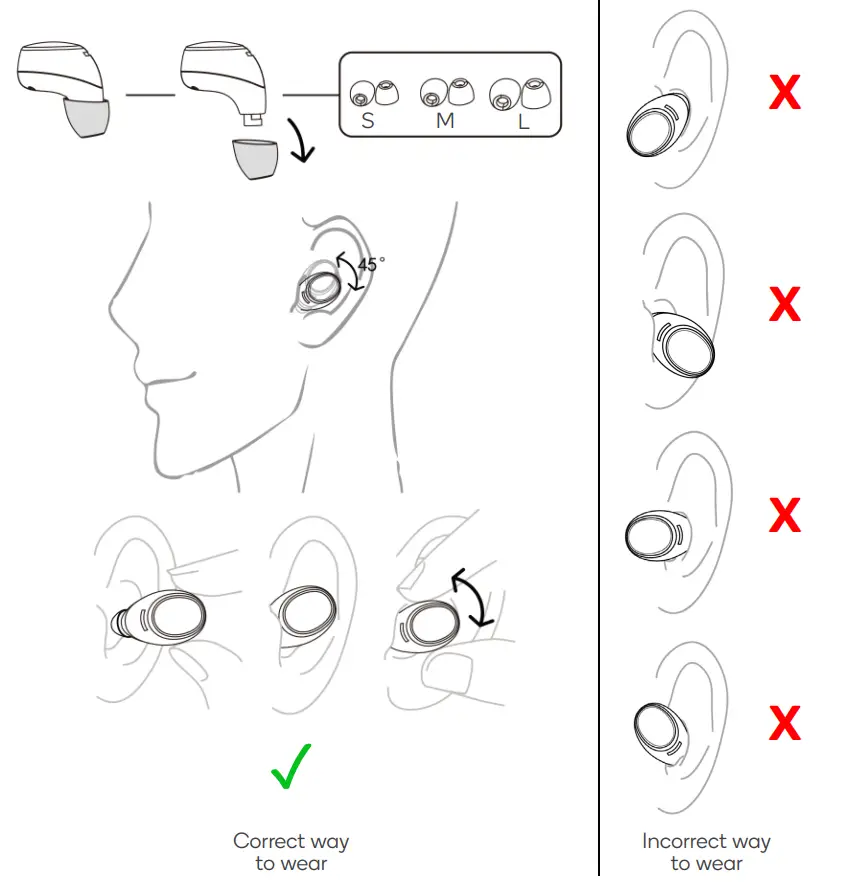 S M L

45°

✓

Correct way to wear

X
X
X
X

Incorrect way to wear