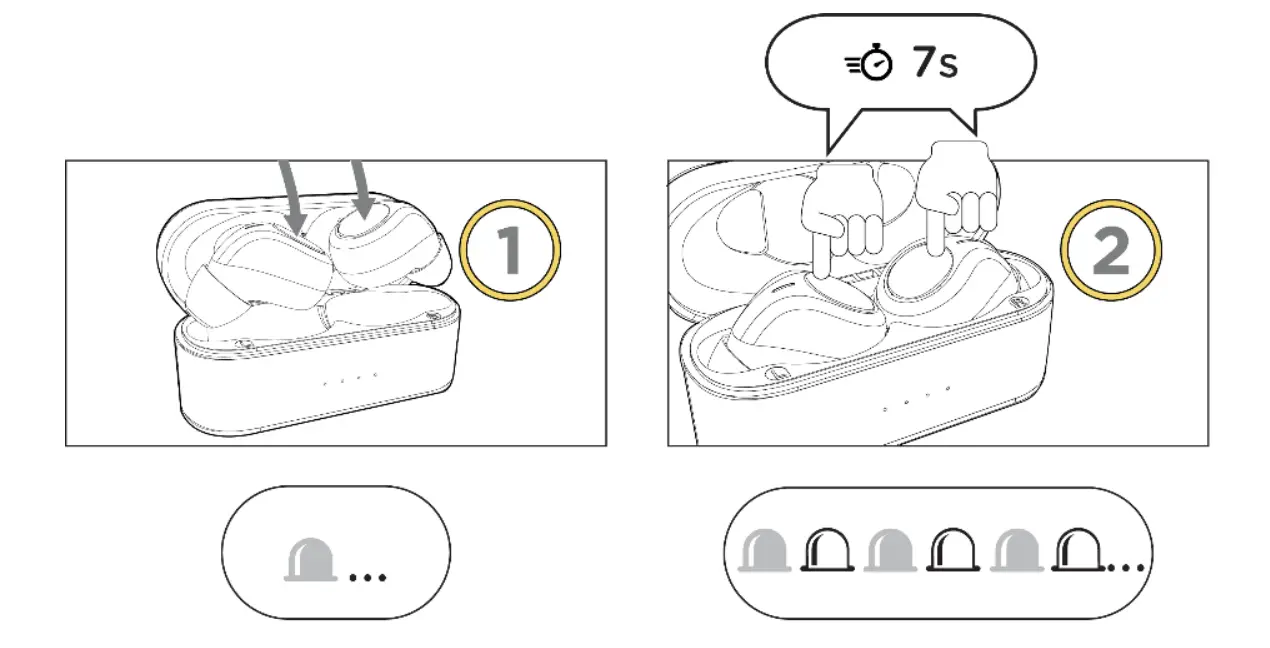 1

7s

2

...

...