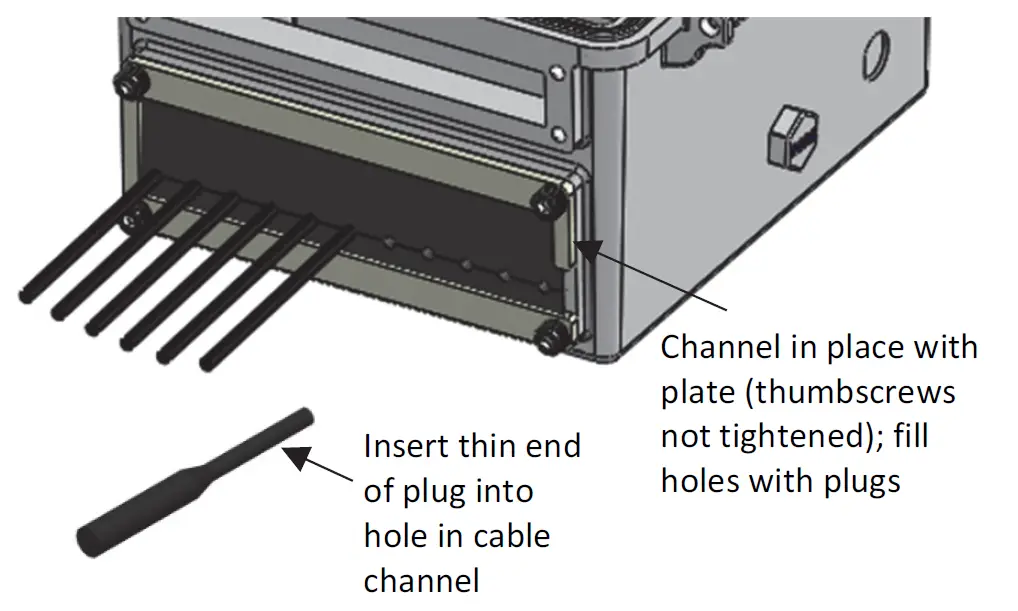 Channel in place with plate (thumbscrews not tightened); fill holes with plugs

Insert thin end of plug into hole in cable channel