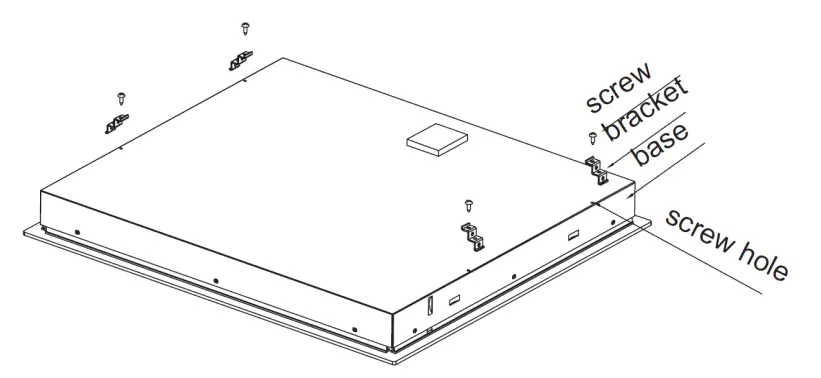 screw
bracket
base
screw hole